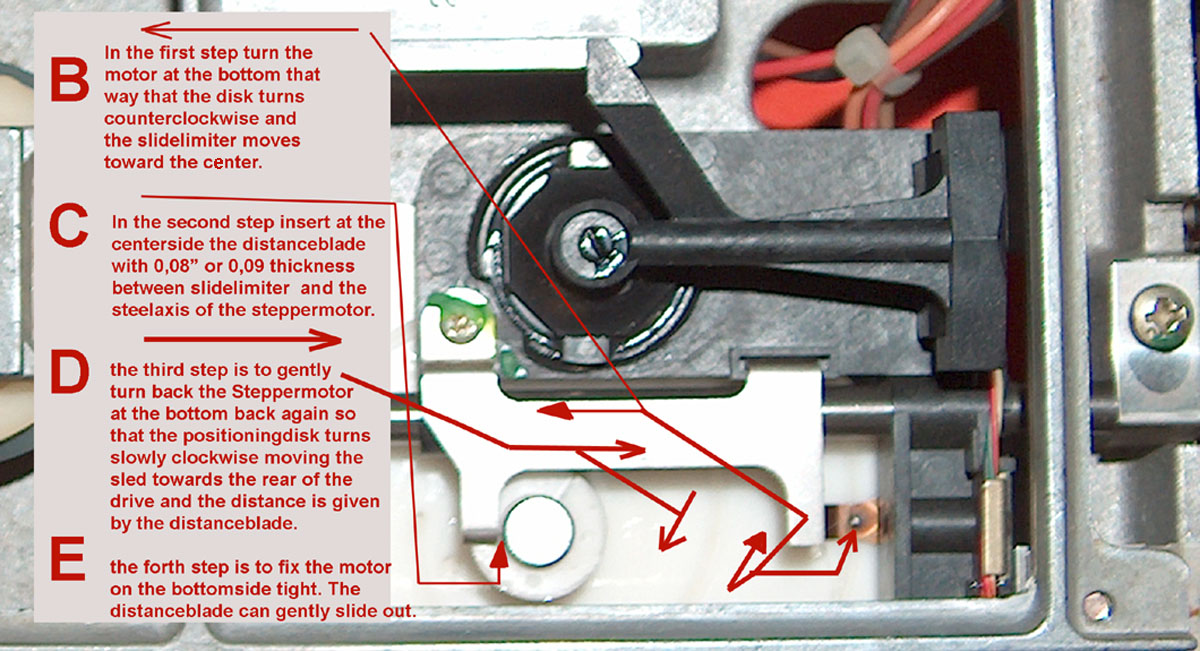 B

In the first step turn the motor at the bottom that way that the disk turns counterclockwise and the slidelimiter moves toward the center.

C

In the second step insert at the centerside the distanceblade with 0,08” or 0,09 thickness between slidelimiter and the steelaxis of the steppermotor.

D

the third step is to gently turn back the Steppermotor at the bottom back again so that the positioningdisk turns slowly clockwise moving the sled towards the rear of the drive and the distance is given by the distanceblade.

E

the forth step is to fix the motor on the bottomside tight. The distanceblade can gently slide out.